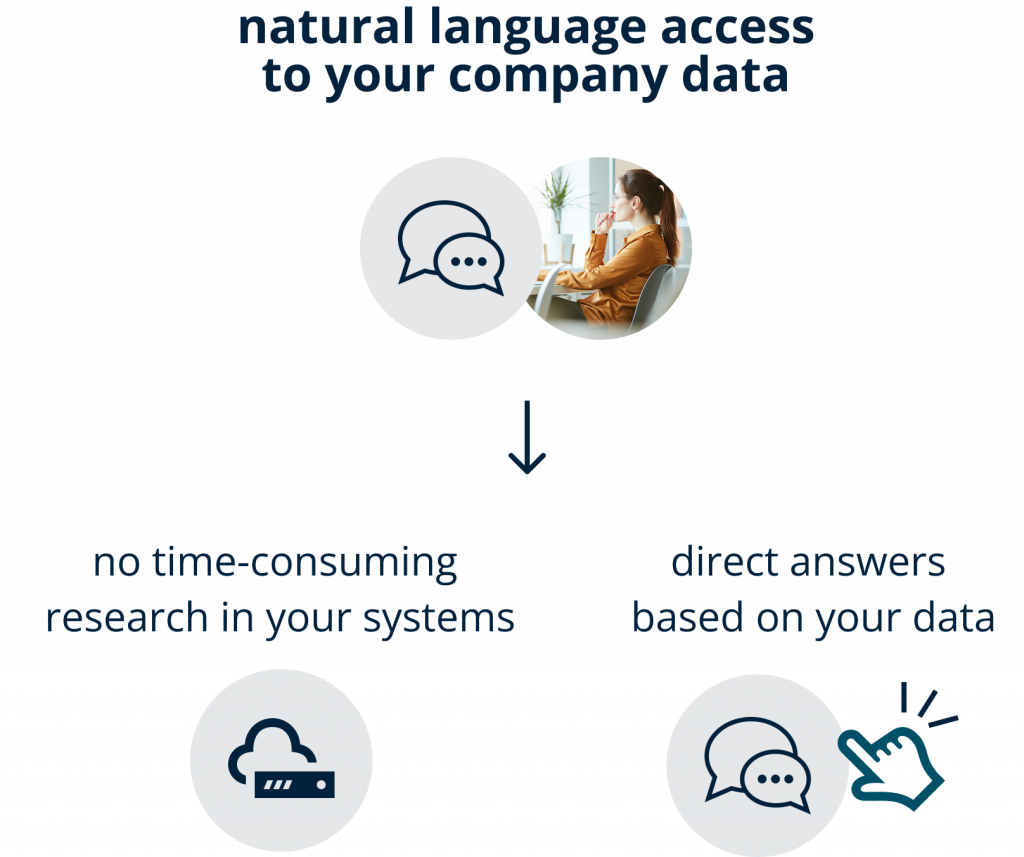 natural language access to your company data

no time-consuming research in your systems

direct answers based on your data